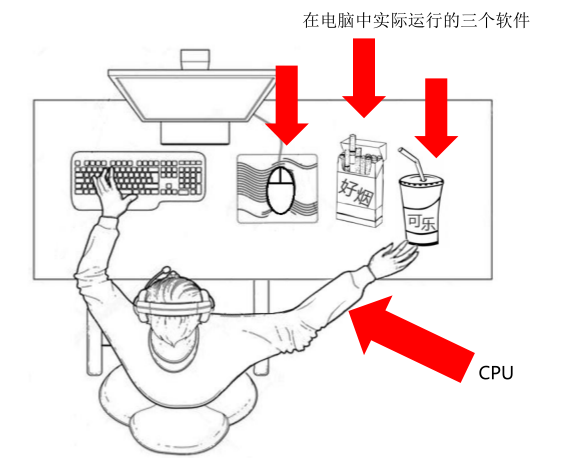 在电脑中实际运行的三个软件

好烟

可乐

CPU